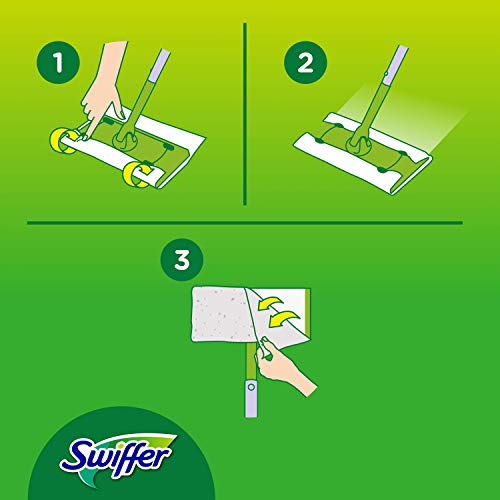 1

2

3

Swiffer