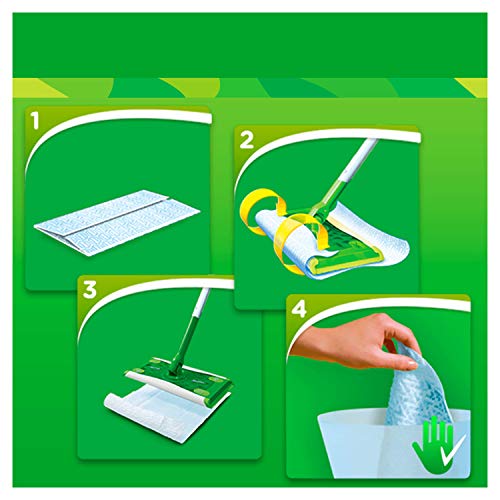 1

2

3

4