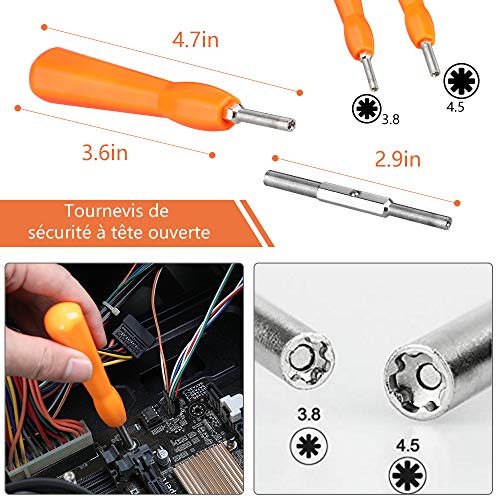 4.7in

3.6in

3.8

4.5

2.9in

Tournevis de sécurité à tête ouverte

3.8

4.5