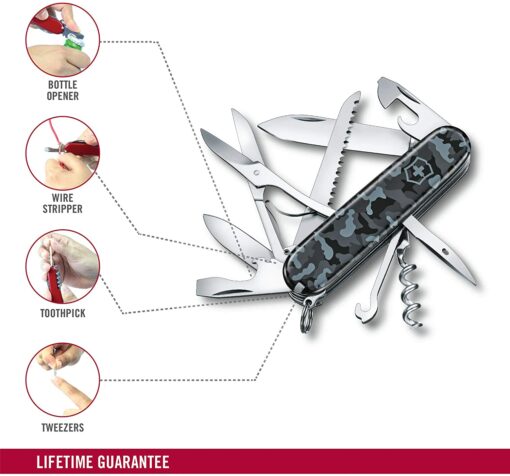 BOTTLE OPENER

WIRE STRIPPER

TOOTHPICK

TWEEZERS

LIFETIME GUARANTEE