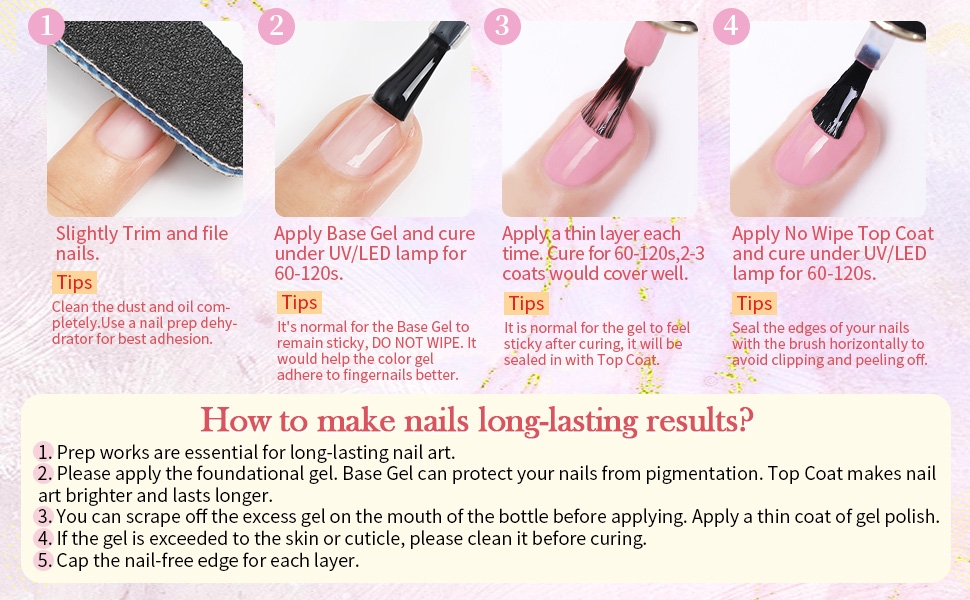 1

Slightly Trim and file nails.

Tips

Clean the dust and oil completely.Use a nail prep dehydrator for best adhesion.

2

Apply Base Gel and cure under UV/LED lamp for 60-120s.

Tips

It's normal for the Base Gel to remain sticky, DO NOT WIPE. It would help the color gel adhere to fingernails better.

3

Apply a thin layer each time. Cure for 60-120s,2-3 coats would cover well.

Tips

It is normal for the gel to feel sticky after curing, it will be sealed in with Top Coat.

4

Apply No Wipe Top Coat and cure under UV/LED lamp for 60-120s.

Tips

Seal the edges of your nails with the brush horizontally to avoid clipping and peeling off.

How to make nails long-lasting results?

1. Prep works are essential for long-lasting nail art.
2. Please apply the foundational gel. Base Gel can protect your nails from pigmentation. Top Coat makes nail art brighter and lasts longer.
3. You can scrape off the excess gel on the mouth of the bottle before applying. Apply a thin coat of gel polish.
4. If the gel is exceeded to the skin or cuticle, please clean it before curing.
5. Cap the nail-free edge for each layer.