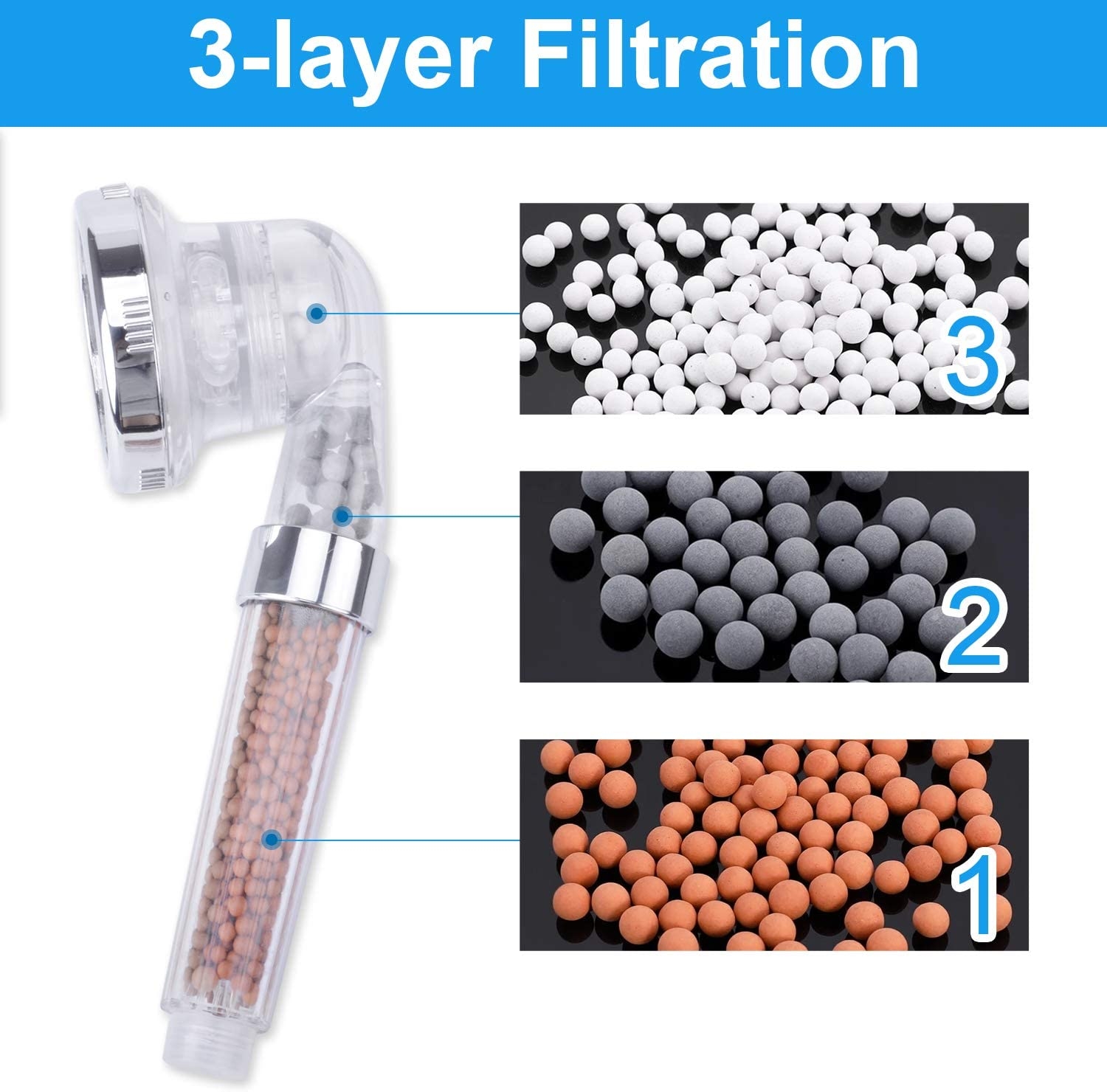 3-layer Filtration

3

2

1