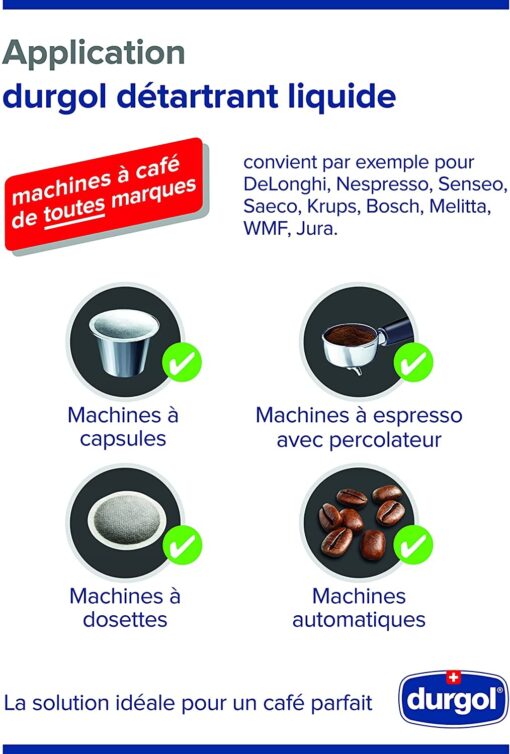 Application
durgol détartrant liquide

machines à café de toutes marques

convient par exemple pour DeLonghi, Nespresso, Senseo, Saeco, Krups, Bosch, Melitta, WMF, Jura.

Machines à capsules

Machines à espresso avec percolateur

Machines à dosettes

Machines automatiques

La solution idéale pour un café parfait

durgol®