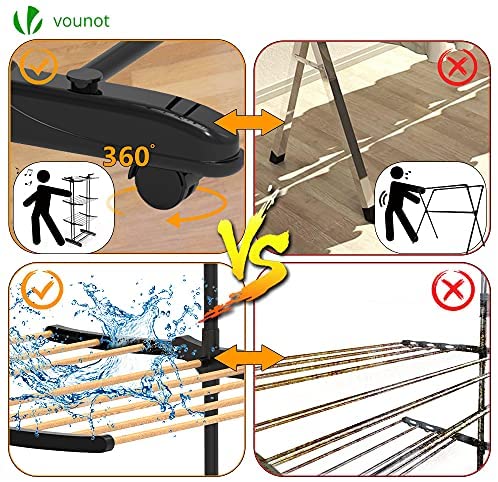 vounot

360°

VS