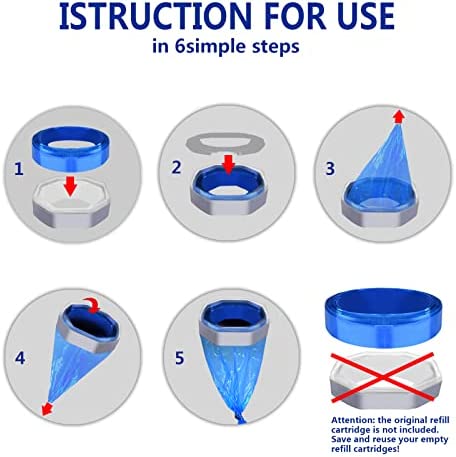 ISTRUCTION FOR USE
in 6simple steps

1

2

3

4

5

Attention: the original refill cartridge is not included. Save and reuse your empty refill cartridges!