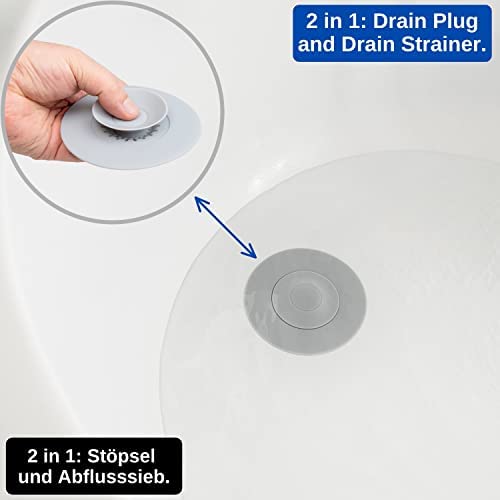 2 in 1: Drain Plug and Drain Strainer.

2 in 1: Stöpsel und Abflusssieb.