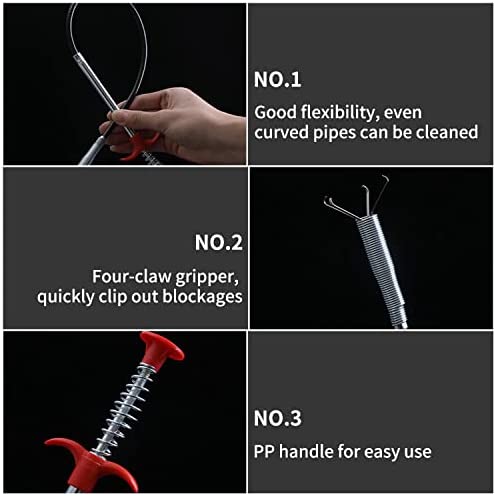 NO.1

Good flexibility, even curved pipes can be cleaned

NO.2

Four-claw gripper, quickly clip out blockages

NO.3

PP handle for easy use