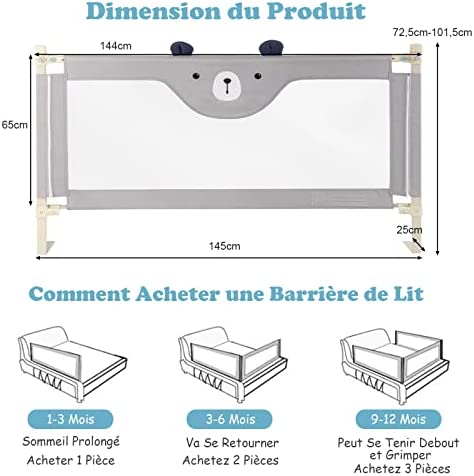 Dimension du Produit

144cm

72,5cm-101,5cm

65cm

25cm

145cm

Comment Acheter une Barrière de Lit

1-3 Mois

Sommeil Prolongé
Acheter 1 Pièce

3-6 Mois

Va Se Retourner
Achetez 2 Pièces

9-12 Mois

Peut Se Tenir Debout et Grimper
Achetez 3 Pièces