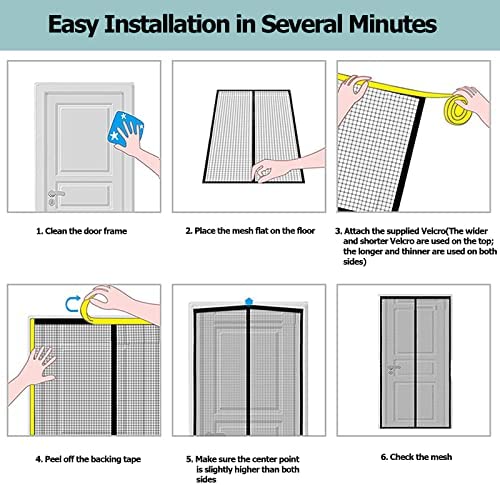 Easy Installation in Several Minutes

1. Clean the door frame

2. Place the mesh flat on the floor

3. Attach the supplied Velcro(The wider and shorter Velcro are used on the top; the longer and thinner are used on both sides)

4. Peel off the backing tape

5. Make sure the center point is slightly higher than both sides

6. Check the mesh