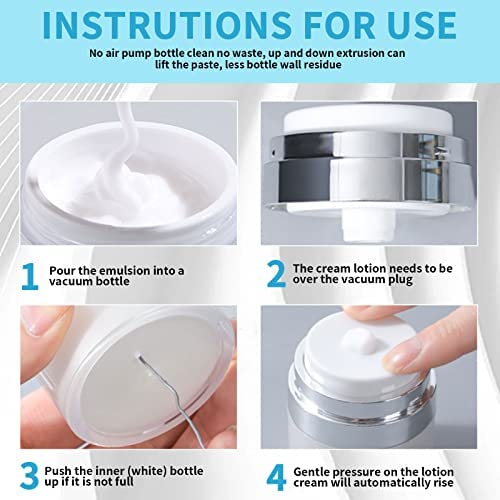 INSTRUTIONS FOR USE

No air pump bottle clean no waste, up and down extrusion can lift the paste, less bottle wall residue

1 Pour the emulsion into a vacuum bottle

2 The cream lotion needs to be over the vacuum plug

3 Push the inner (white) bottle up if it is not full

4 Gentle pressure on the lotion cream will automatically rise