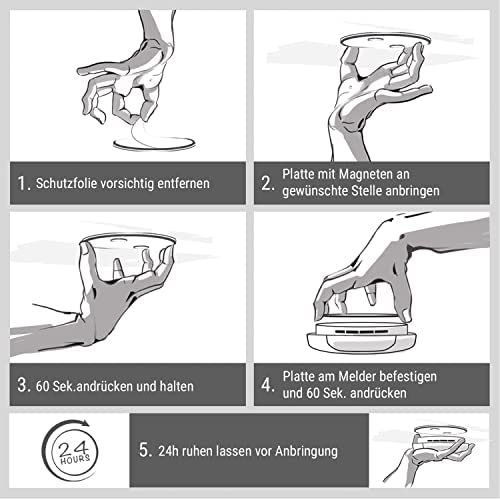 1. Schutzfolie vorsichtig entfernen

2. Platte mit Magneten an gewünschte Stelle anbringen

3. 60 Sek.andrücken und halten

4. Platte am Melder befestigen und 60 Sek. andrücken

24 HOURS

5. 24h ruhen lassen vor Anbringung