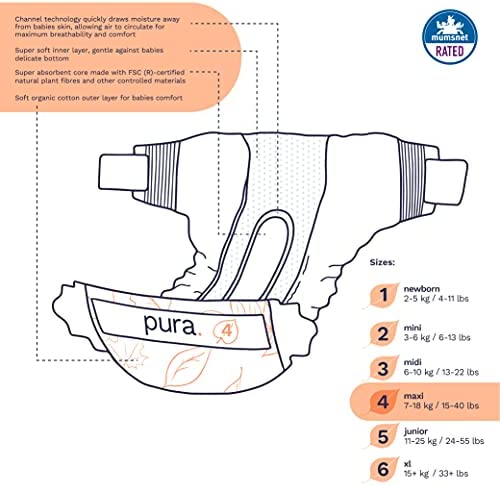 Channel technology quickly draws moisture away from babies skin, allowing air to circulate for maximum breathability and comfort

Super soft inner layer, gentle against babies delicate bottom

Super absorbent core made with FSC (R)-certified natural plant fibres and other controlled materials

Soft organic cotton outer layer for babies comfort

mumsnet
RATED

pura. 4

Sizes:

1 newborn
2-5 kg / 4-11 lbs

2 mini
3-6 kg / 6-13 lbs

3 midi
6-10 kg / 13-22 lbs

4 maxi
7-18 kg / 15-40 lbs

5 junior
11-25 kg / 24-55 lbs

6 xl
15+ kg / 33+ lbs