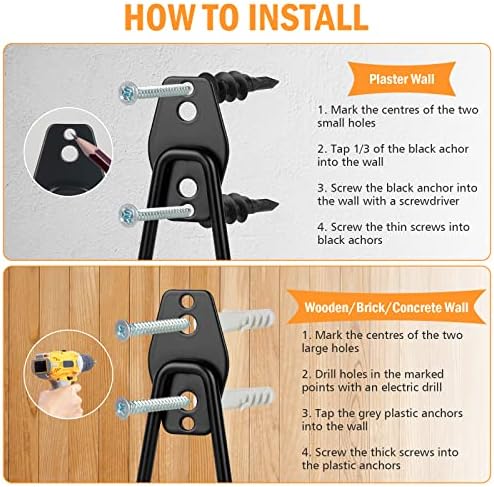 HOW TO INSTALL

Plaster Wall

1. Mark the centres of the two small holes

2. Tap 1/3 of the black achor into the wall

3. Screw the black anchor into the wall with a screwdriver

4. Screw the thin screws into black achors

Wooden/Brick/Concrete Wall

1. Mark the centres of the two large holes

2. Drill holes in the marked points with an electric drill

3. Tap the grey plastic anchors into the wall

4. Screw the thick screws into the plastic anchors