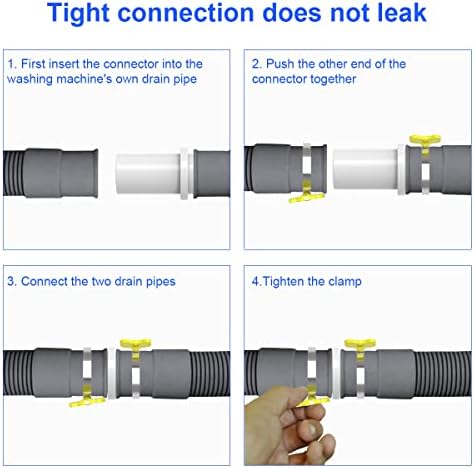 Tight connection does not leak

1. First insert the connector into the washing machine's own drain pipe

2. Push the other end of the connector together

3. Connect the two drain pipes

4.Tighten the clamp