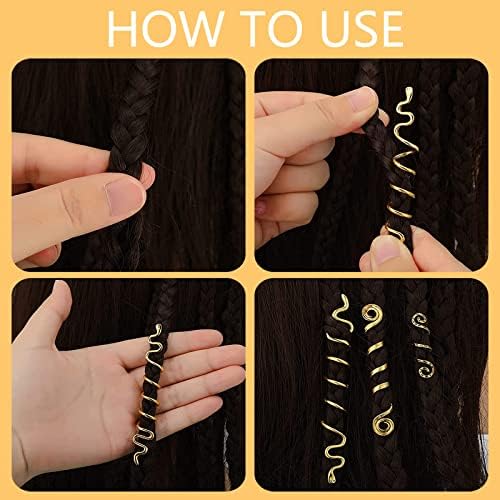 HOW TO USE