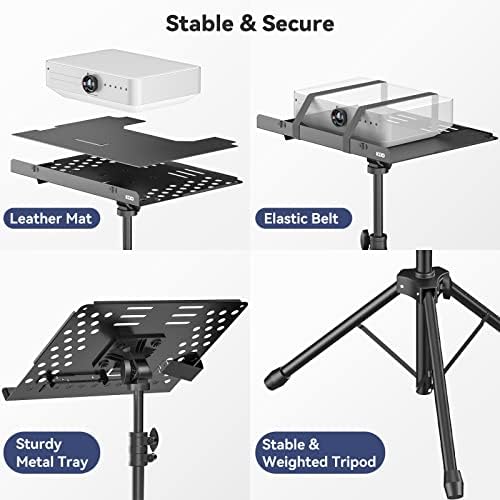 Stable & Secure

Leather Mat

Elastic Belt

Sturdy Metal Tray

Stable & Weighted Tripod