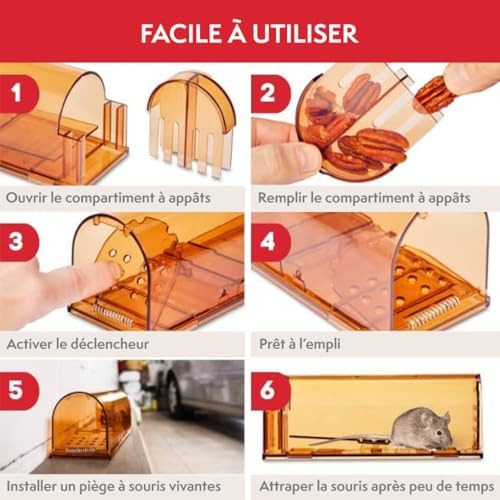 FACILE À UTILISER

1
Ouvrir le compartiment à appâts

2
Remplir le compartiment à appâts

3
Activer le déclencheur

4
Prêt à l'empli

5
Installer un piège à souris vivantes

6
Attraper la souris après peu de temps