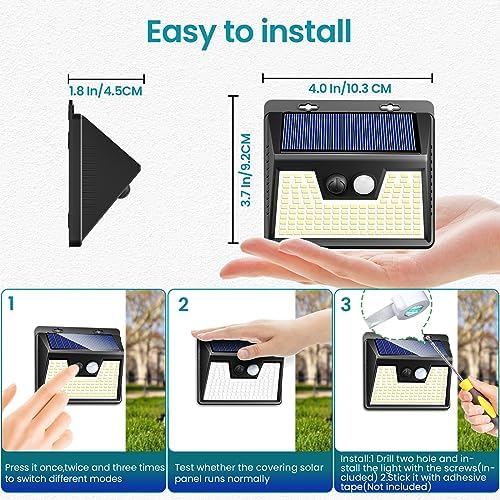 Easy to install

1.8 In/4.5CM

4.0 In/10.3 CM

3.7 In/9.2CM

1

Press it once,twice and three times to switch different modes

2

Test whether the covering solar panel runs normally

3

Install:1 Drill two hole and install the light with the screws(Included) 2.Stick it with adhesive tape(Not included)