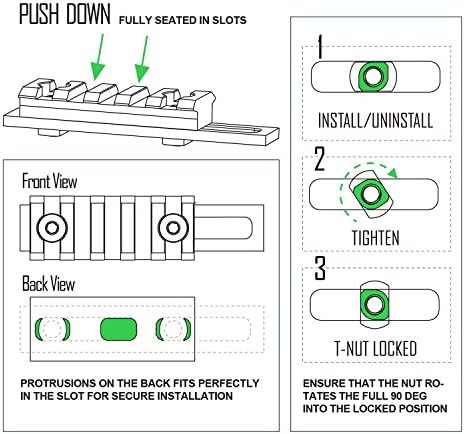 PUSH DOWN FULLY SEATED IN SLOTS

Front View

Back View

PROTRUSIONS ON THE BACK FITS PERFECTLY IN THE SLOT FOR SECURE INSTALLATION

1

INSTALL/UNINSTALL

2

TIGHTEN

3

T-NUT LOCKED

ENSURE THAT THE NUT ROTATES THE FULL 90 DEG INTO THE LOCKED POSITION