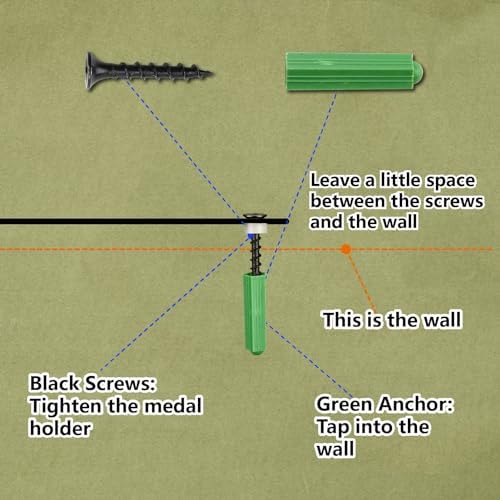 Leave a little space between the screws and the wall

This is the wall

Black Screws: Tighten the medal holder

Green Anchor: Tap into the wall