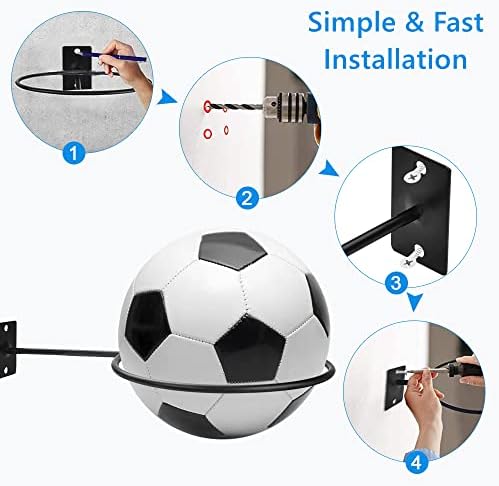 Simple & Fast Installation

1

2

3

4