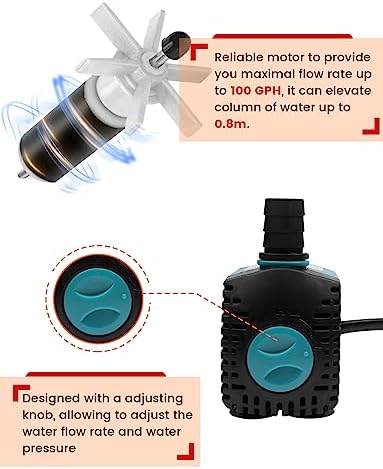 Reliable motor to provide you maximal flow rate up to 100 GPH, it can elevate column of water up to 0.8m.

Designed with a adjusting knob, allowing to adjust the water flow rate and water pressure