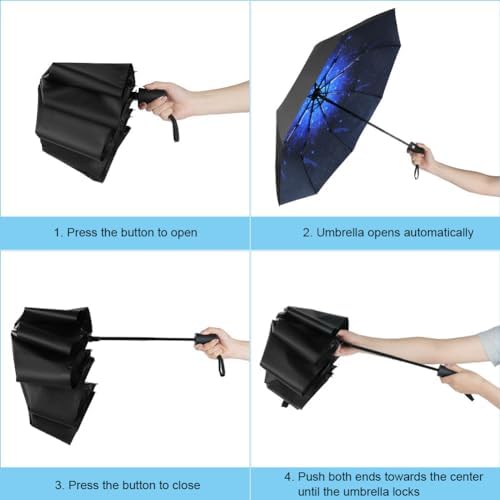 1. Press the button to open

2. Umbrella opens automatically

3. Press the button to close

4. Push both ends towards the center until the umbrella locks