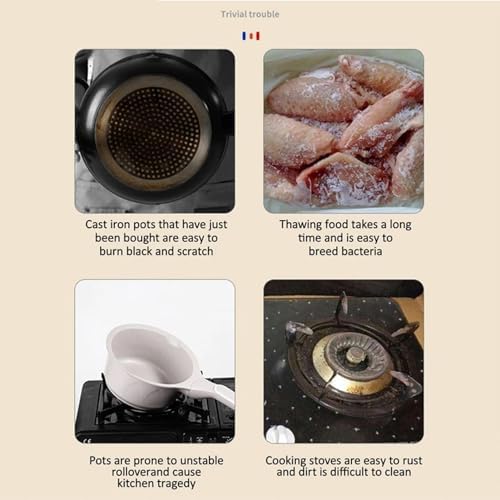 Trivial trouble

Cast iron pots that have just been bought are easy to burn black and scratch

Thawing food takes a long time and is easy to breed bacteria

Pots are prone to unstable rolloverand cause kitchen tragedy

Cooking stoves are easy to rust and dirt is difficult to clean