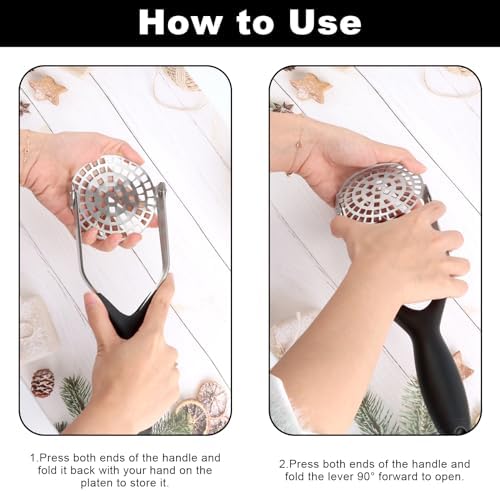 How to Use

1.Press both ends of the handle and fold it back with your hand on the platen to store it.

2.Press both ends of the handle and fold the lever 90° forward to open.