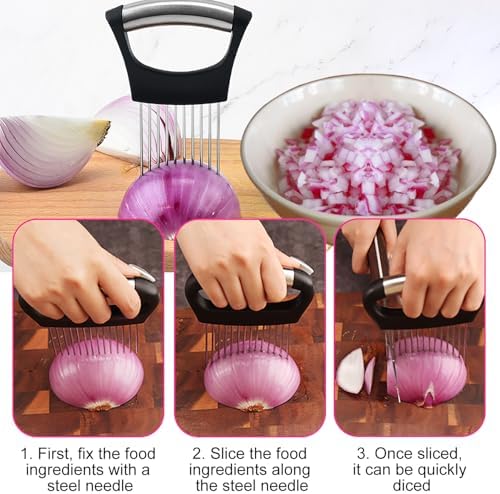 1. First, fix the food ingredients with a steel needle

2. Slice the food ingredients along the steel needle

3. Once sliced, it can be quickly diced