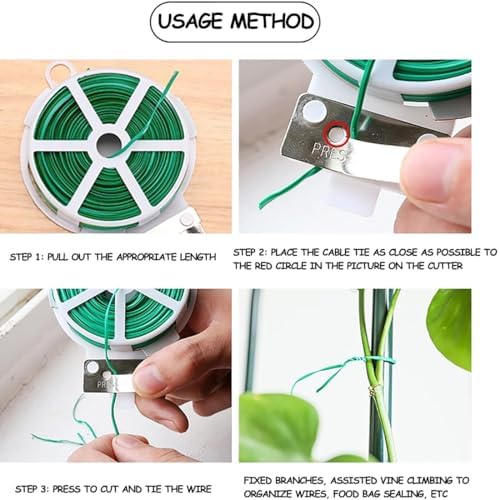 USAGE METHOD

PRESS

STEP 1: PULL OUT THE APPROPRIATE LENGTH

STEP 2: PLACE THE CABLE TIE AS CLOSE AS POSSIBLE TO THE RED CIRCLE IN THE PICTURE ON THE CUTTER

PRES

STEP 3: PRESS TO CUT AND TIE THE WIRE

FIXED BRANCHES, ASSISTED VINE CLIMBING TO ORGANIZE WIRES, FOOD BAG SEALING, ETC