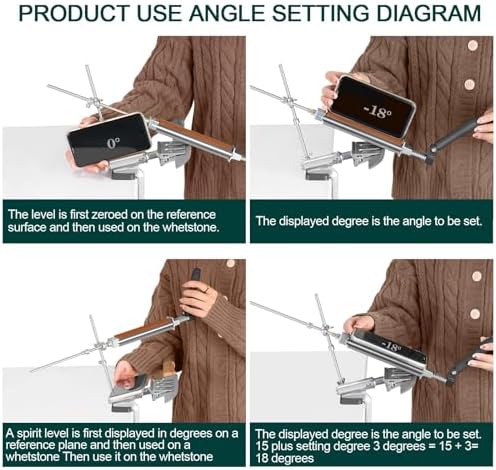 PRODUCT USE ANGLE SETTING DIAGRAM

0°

The level is first zeroed on the reference surface and then used on the whetstone.

-18°

The displayed degree is the angle to be set.

A spirit level is first displayed in degrees on a reference plane and then used on a whetstone Then use it on the whetstone

-18°

The displayed degree is the angle to be set. 15 plus setting degree 3 degrees = 15 + 3= 18 degrees