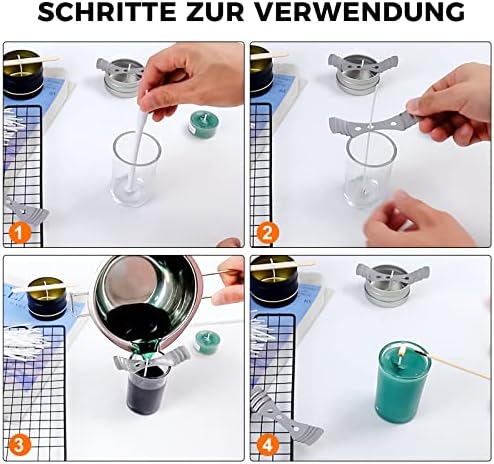 SCHRITTE ZUR VERWENDUNG

1

2

3

4