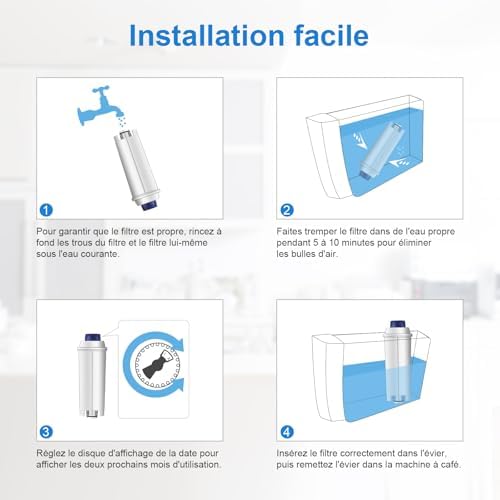 Installation facile

1

Pour garantir que le filtre est propre, rincez à fond les trous du filtre et le filtre lui-même sous l'eau courante.

2

Faites tremper le filtre dans de l'eau propre pendant 5 à 10 minutes pour éliminer les bulles d'air.

3

Réglez le disque d'affichage de la date pour afficher les deux prochains mois d'utilisation.

4

Insérez le filtre correctement dans l'évier, puis remettez l'évier dans la machine à café.