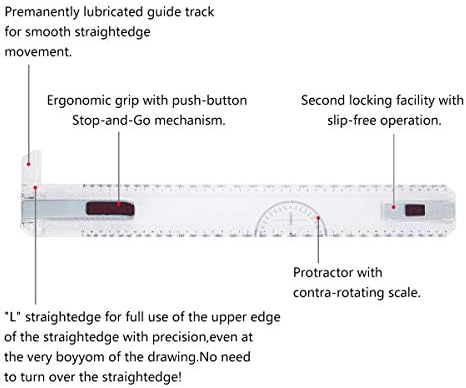 Premanently lubricated guide track for smooth straightedge movement.

Ergonomic grip with push-button Stop-and-Go mechanism.

Second locking facility with slip-free operation.

Protractor with contra-rotating scale.

"L" straightedge for full use of the upper edge of the straightedge with precision,even at the very boyyom of the drawing.No need to turn over the straightedge!