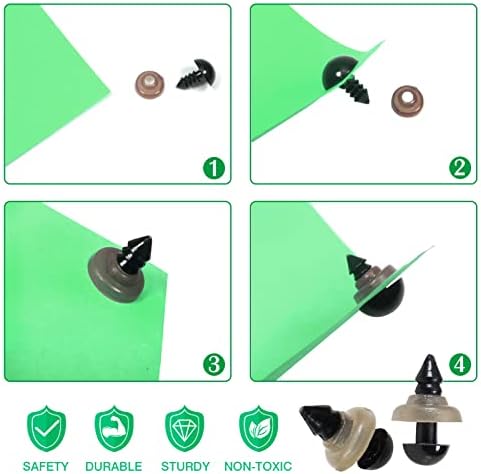 1

2

3

4

SAFETY DURABLE STURDY NON-TOXIC