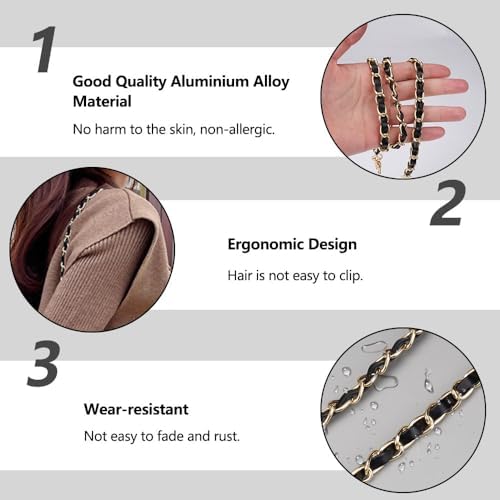 1

Good Quality Aluminium Alloy Material

No harm to the skin, non-allergic.

2

Ergonomic Design

Hair is not easy to clip.

3

Wear-resistant

Not easy to fade and rust.