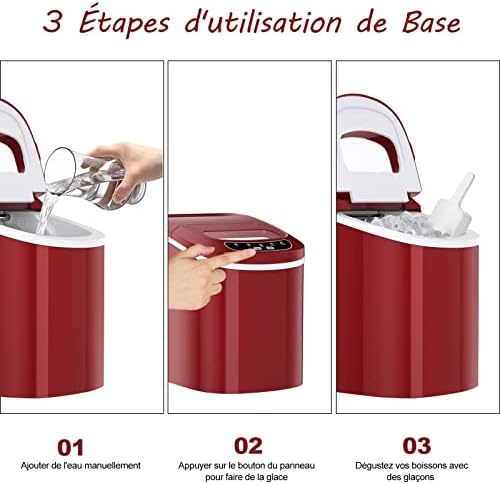 3 Étapes d'utilisation de Base

01
Ajouter de l'eau manuellement

02
Appuyer sur le bouton du panneau pour faire de la glace

03
Dégustez vos boissons avec des glaçons