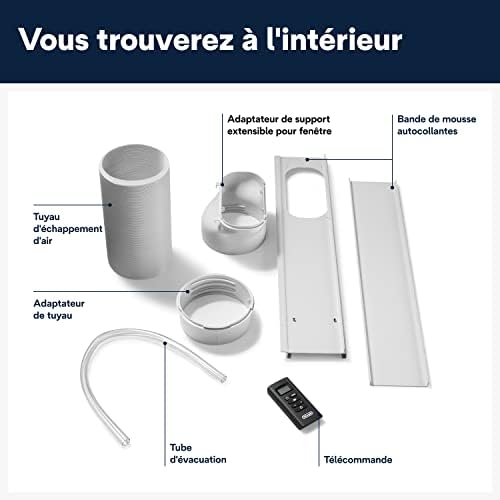 Vous trouverez à l'intérieur

Adaptateur de support extensible pour fenêtre

Bande de mousse autocollantes

Tuyau d'échappement d'air

Adaptateur de tuyau

Tube d'évacuation

Télécommande