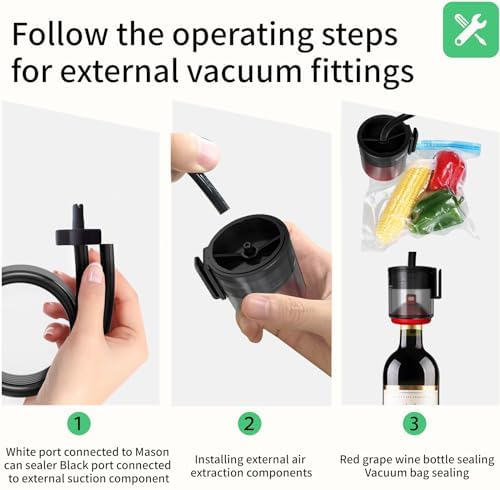 Follow the operating steps for external vacuum fittings

1

White port connected to Mason can sealer Black port connected to external suction component

2

Installing external air extraction components

3

Red grape wine bottle sealing
Vacuum bag sealing