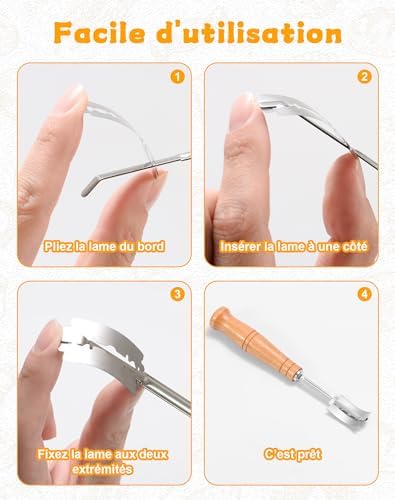 Facile d'utilisation

1

Pliez la lame du bord

2

Insérer la lame à une côté

3

Fixez la lame aux deux extrémités

4

C'est prêt