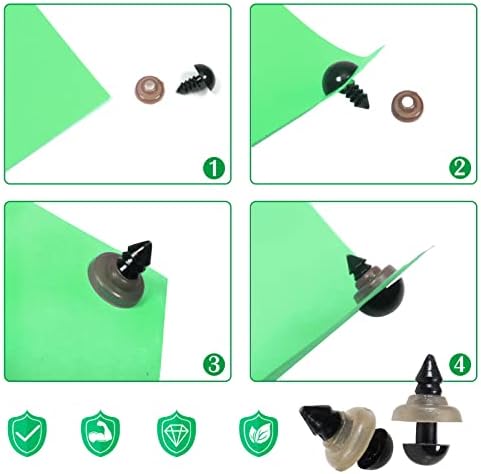 1

2

3

4