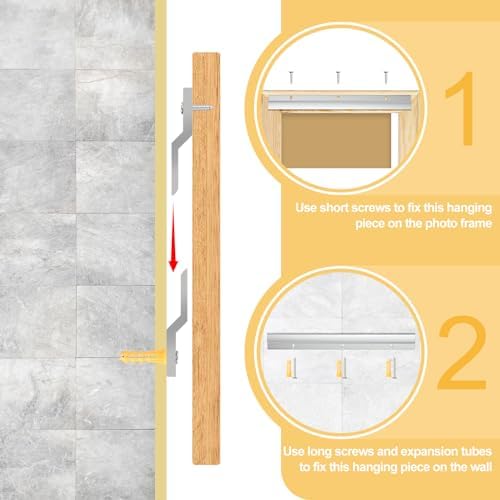 1

Use short screws to fix this hanging piece on the photo frame

2

Use long screws and expansion tubes to fix this hanging piece on the wall