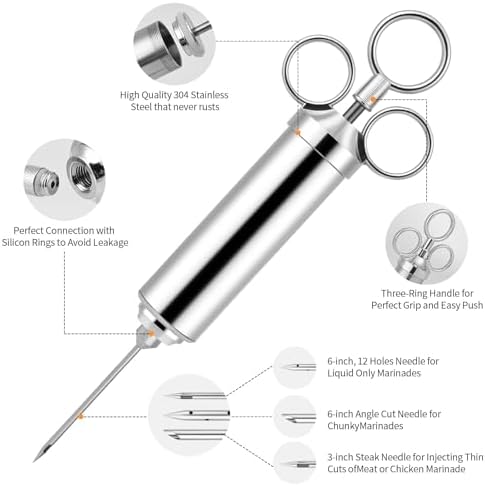 High Quality 304 Stainless Steel that never rusts

Perfect Connection with Silicon Rings to Avoid Leakage

Three-Ring Handle for Perfect Grip and Easy Push

6-inch, 12 Holes Needle for Liquid Only Marinades

6-inch Angle Cut Needle for ChunkyMarinades

3-inch Steak Needle for Injecting Thin Cuts ofMeat or Chicken Marinade