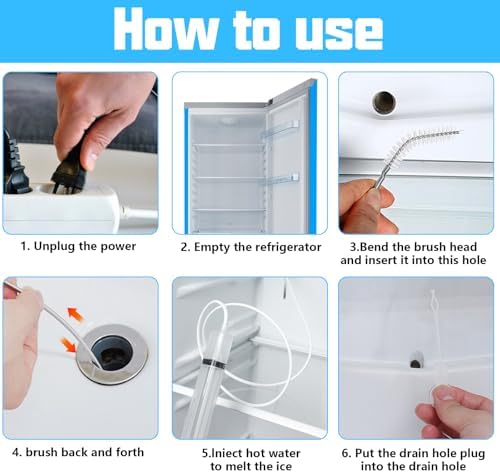 How to use

1. Unplug the power

2. Empty the refrigerator

3.Bend the brush head and insert it into this hole

4. brush back and forth

5.Iniect hot water to melt the ice

6. Put the drain hole plug into the drain hole