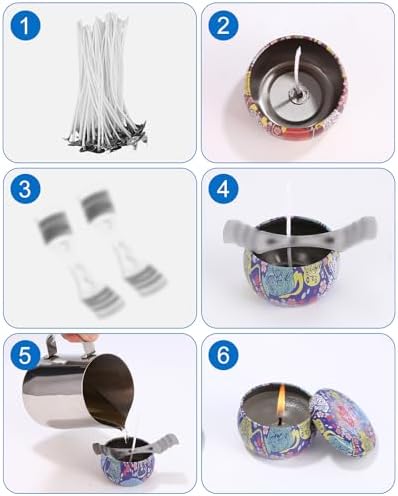 1

2

3

4

5

6