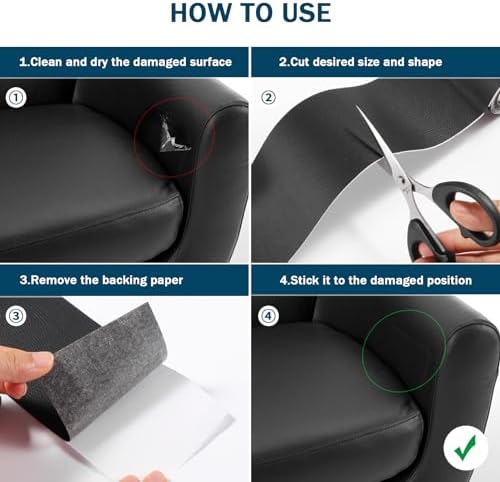 HOW TO USE

1.Clean and dry the damaged surface

①

2.Cut desired size and shape

②

3.Remove the backing paper

③

4.Stick it to the damaged position

④