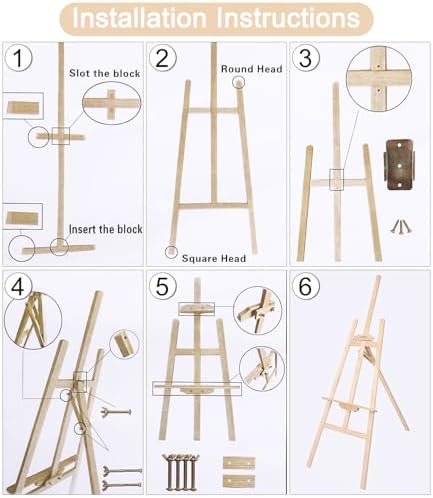 Installation Instructions

1

Slot the block

Insert the block

2

Round Head

Square Head

3

4

5

6