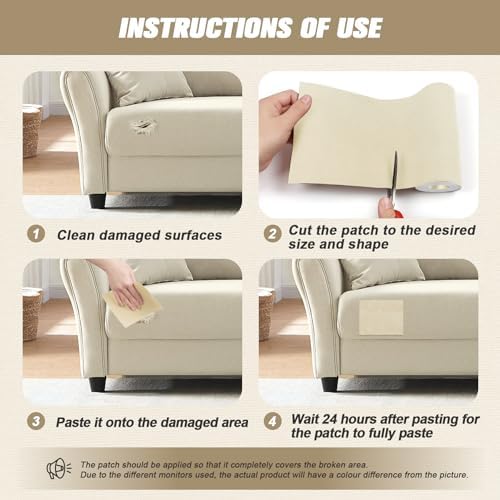 INSTRUCTIONS OF USE

1 Clean damaged surfaces

2 Cut the patch to the desired size and shape

3 Paste it onto the damaged area

4 Wait 24 hours after pasting for the patch to fully paste

The patch should be applied so that it completely covers the broken area.
Due to the different monitors used, the actual product will have a colour difference from the picture.