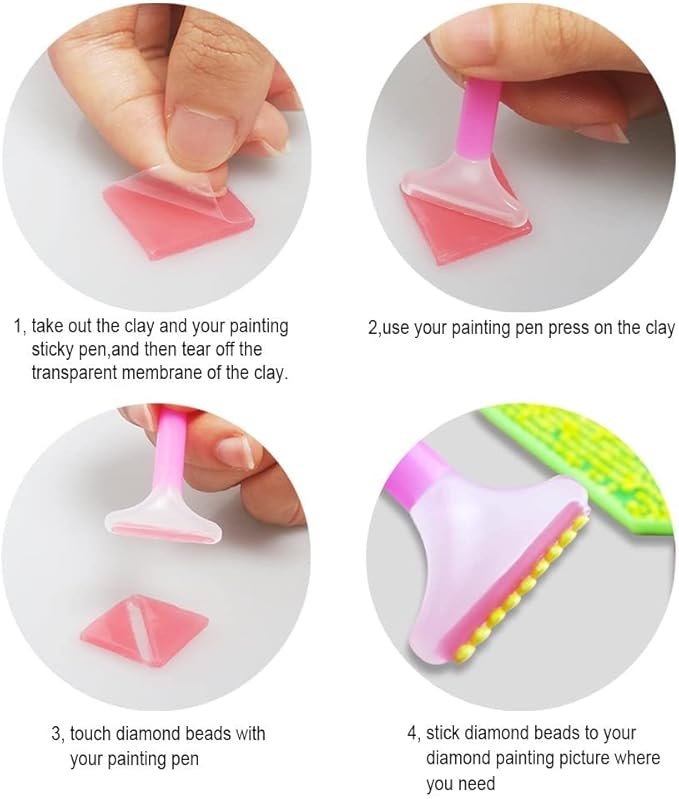 1, take out the clay and your painting sticky pen,and then tear off the transparent membrane of the clay.

2,use your painting pen press on the clay

3, touch diamond beads with your painting pen

4, stick diamond beads to your diamond painting picture where you need